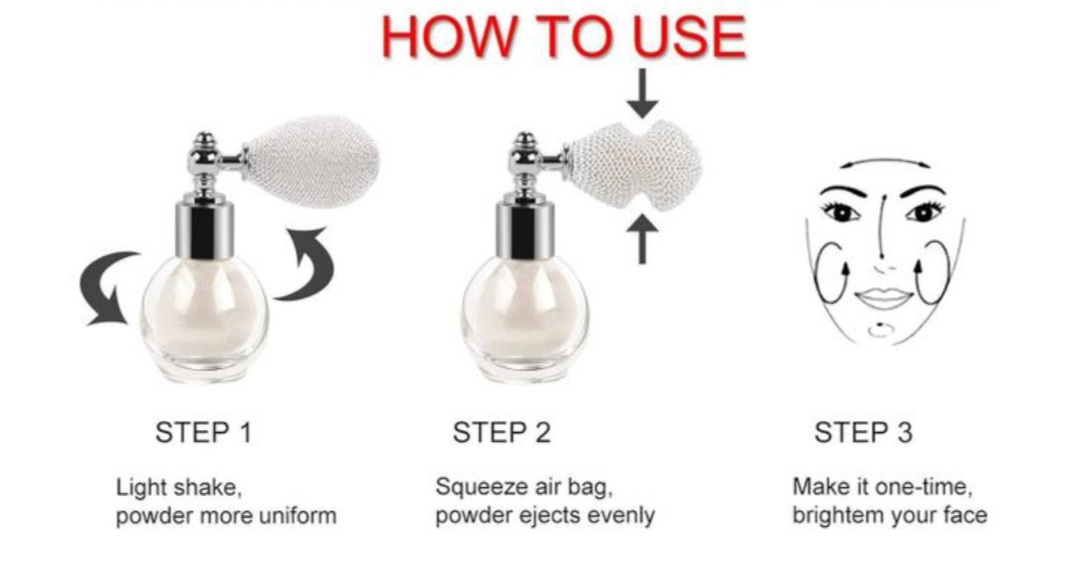 HOW TO USE

STEP 1

Light shake,
powder more uniform

STEP 2

Squeeze air bag,
powder ejects evenly

STEP 3

Make it one-time,
brightem your face